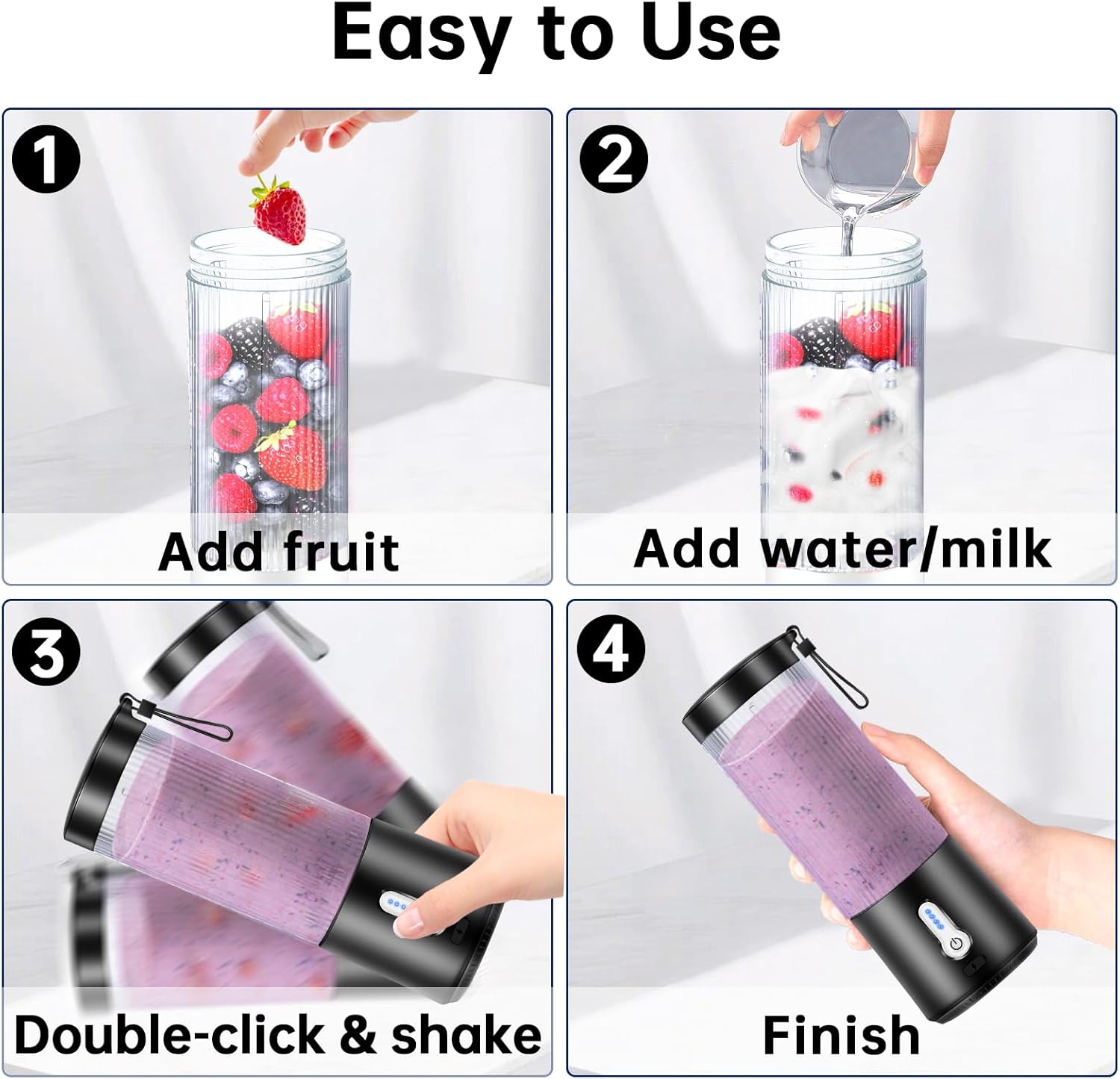 Easy to Use

1
Add fruit

2
Add water/milk

3
Double-click & shake

4
Finish